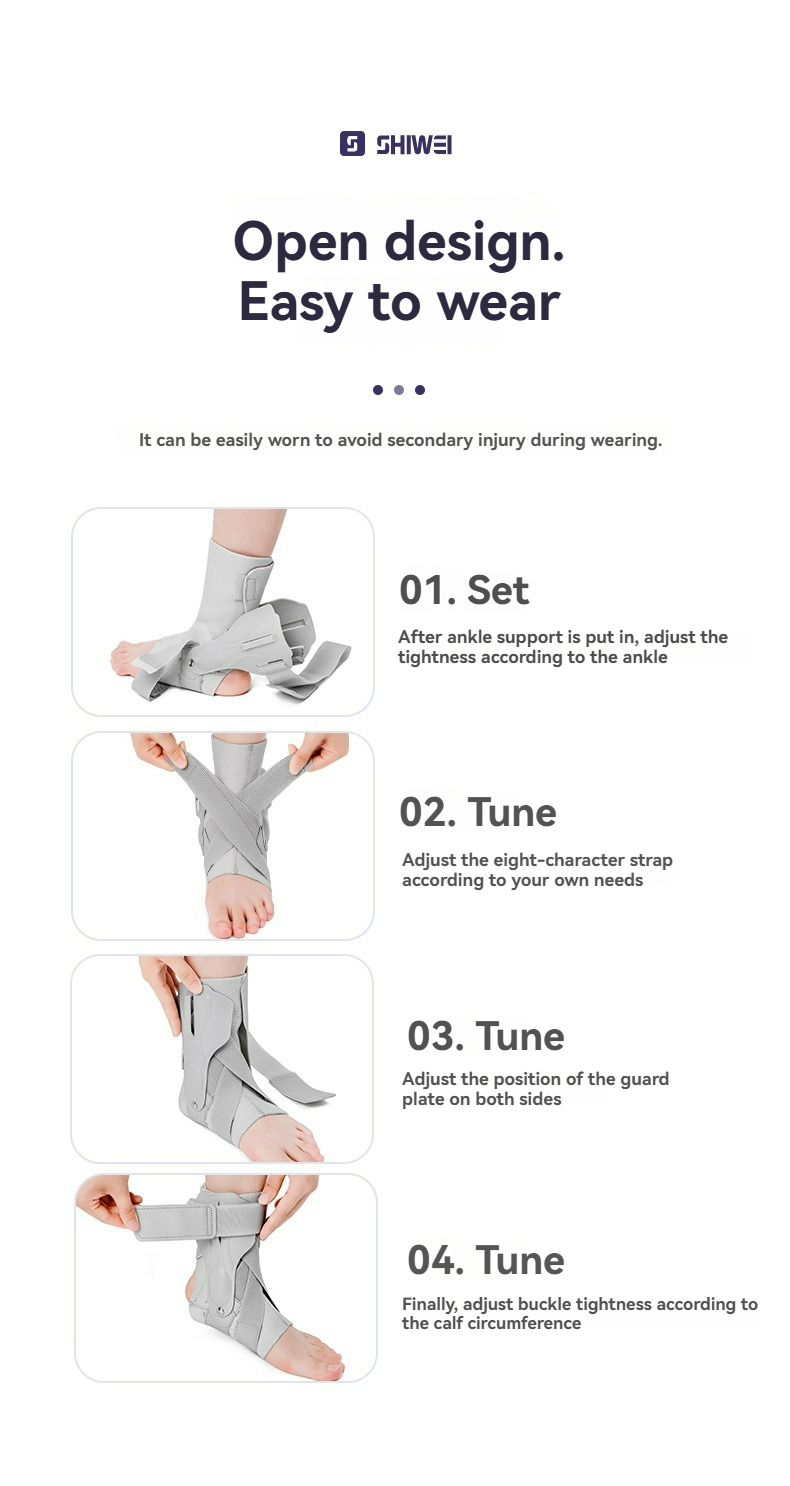 SHIWEI

Open design.
Easy to wear

It can be easily worn to avoid secondary injury during wearing.

01. Set

After ankle support is put in, adjust the tightness according to the ankle

02. Tune

Adjust the eight-character strap according to your own needs

03. Tune

Adjust the position of the guard plate on both sides

04. Tune

Finally, adjust buckle tightness according to the calf circumference