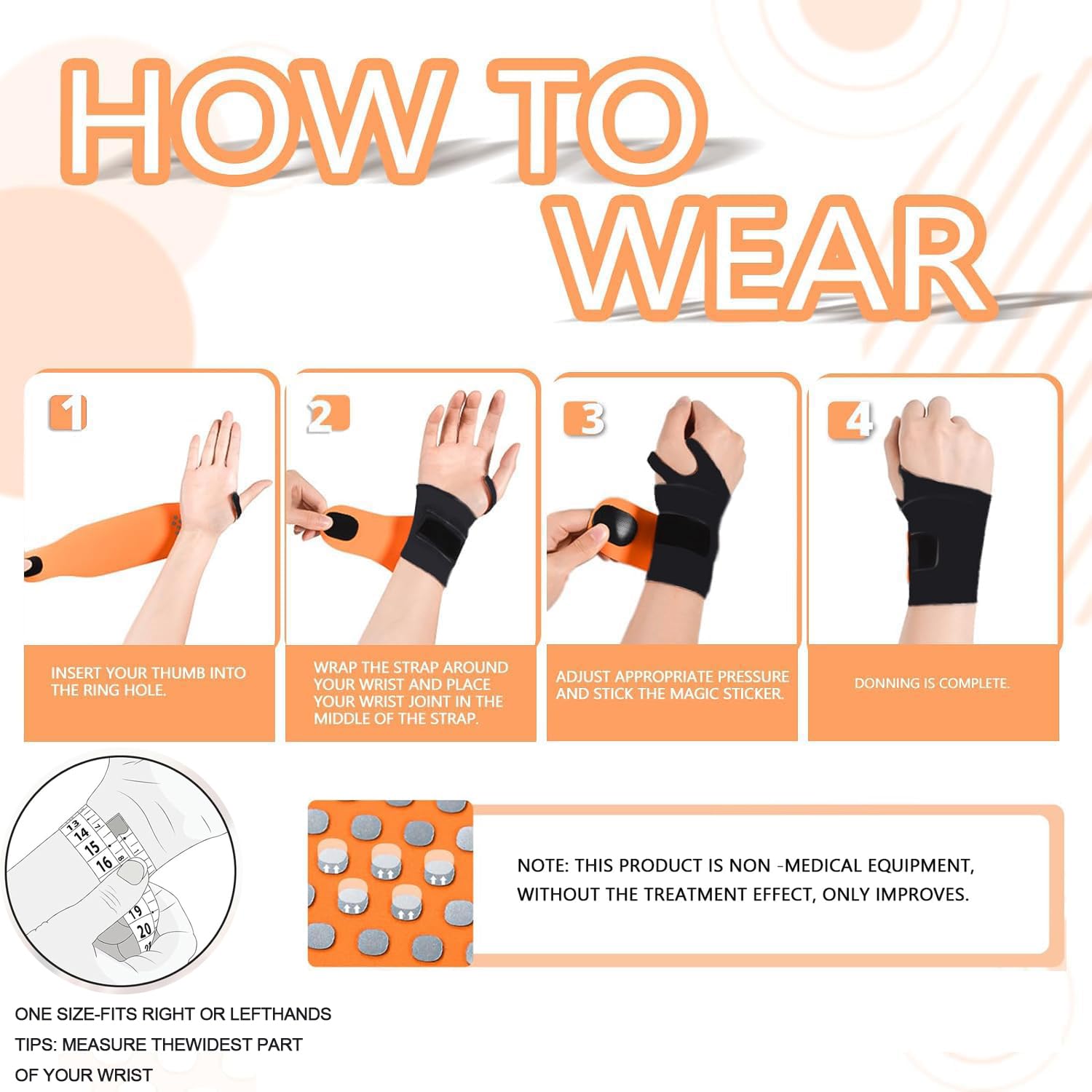 HOW TO WEAR

1

INSERT YOUR THUMB INTO THE RING HOLE.

2

WRAP THE STRAP AROUND YOUR WRIST AND PLACE YOUR WRIST JOINT IN THE MIDDLE OF THE STRAP.

3

ADJUST APPROPRIATE PRESSURE AND STICK THE MAGIC STICKER.

4

DONNING IS COMPLETE.

13 14 15 16 19 20

NOTE: THIS PRODUCT IS NON -MEDICAL EQUIPMENT, WITHOUT THE TREATMENT EFFECT, ONLY IMPROVES.

ONE SIZE-FITS RIGHT OR LEFTHANDS
TIPS: MEASURE THEWIDEST PART OF YOUR WRIST