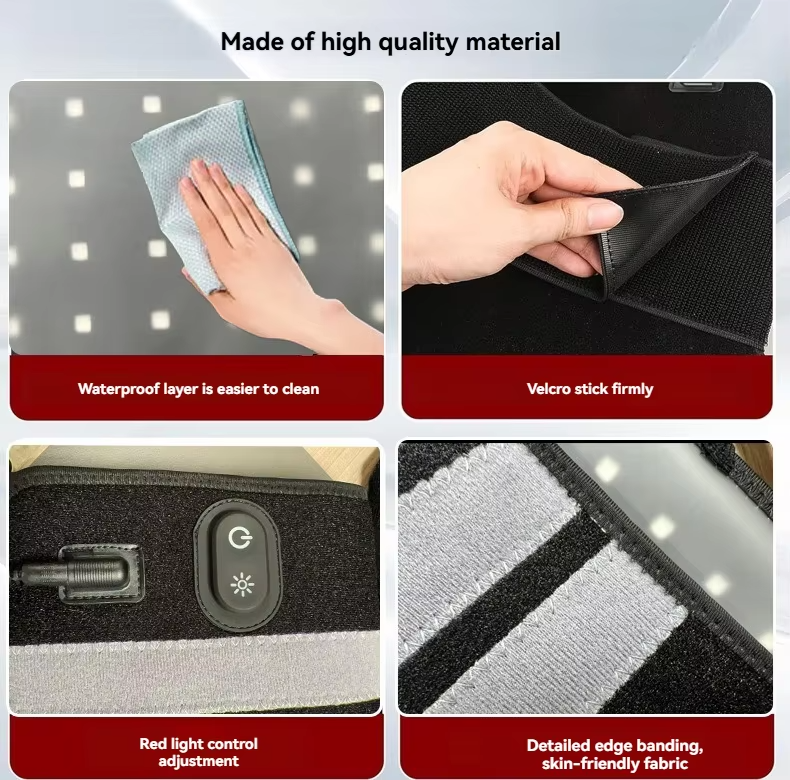 Made of high quality material

Waterproof layer is easier to clean

Velcro stick firmly

Red light control adjustment

Detailed edge banding, skin-friendly fabric